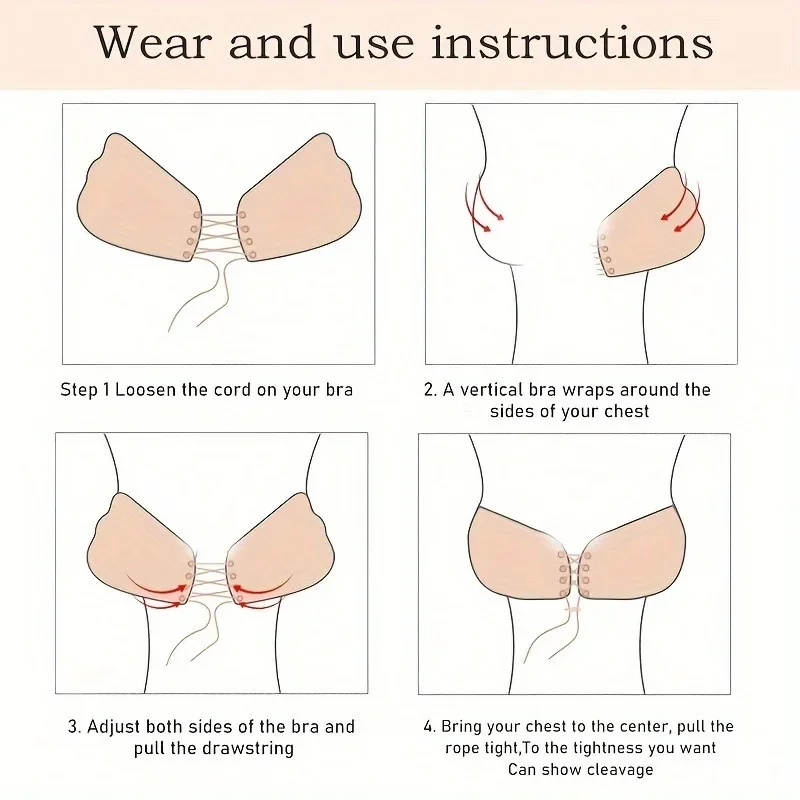 Wear and use instructions

Step 1 Loosen the cord on your bra

2. A vertical bra wraps around the sides of your chest

3. Adjust both sides of the bra and pull the drawstring

4. Bring your chest to the center, pull the rope tight,To the tightness you want Can show cleavage