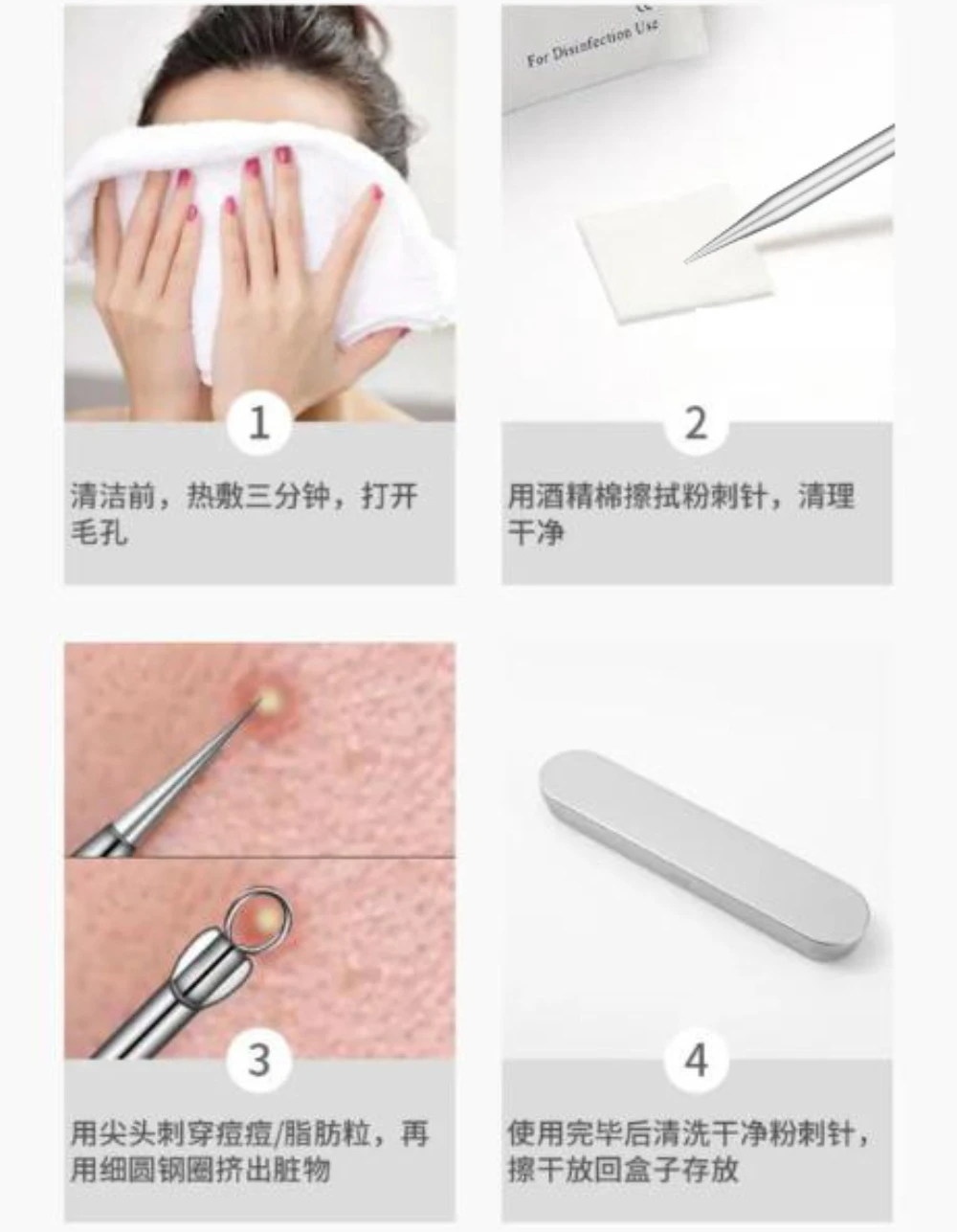 1

清洁前，热敷三分钟，打开毛孔

For Disinfection Use

2

用酒精棉擦拭粉刺针，清理干净

3

用尖头刺穿痘痘/脂肪粒，再用细圆钢圈挤出脏物

4

使用完毕后清洗干净粉刺针，擦干放回盒子存放